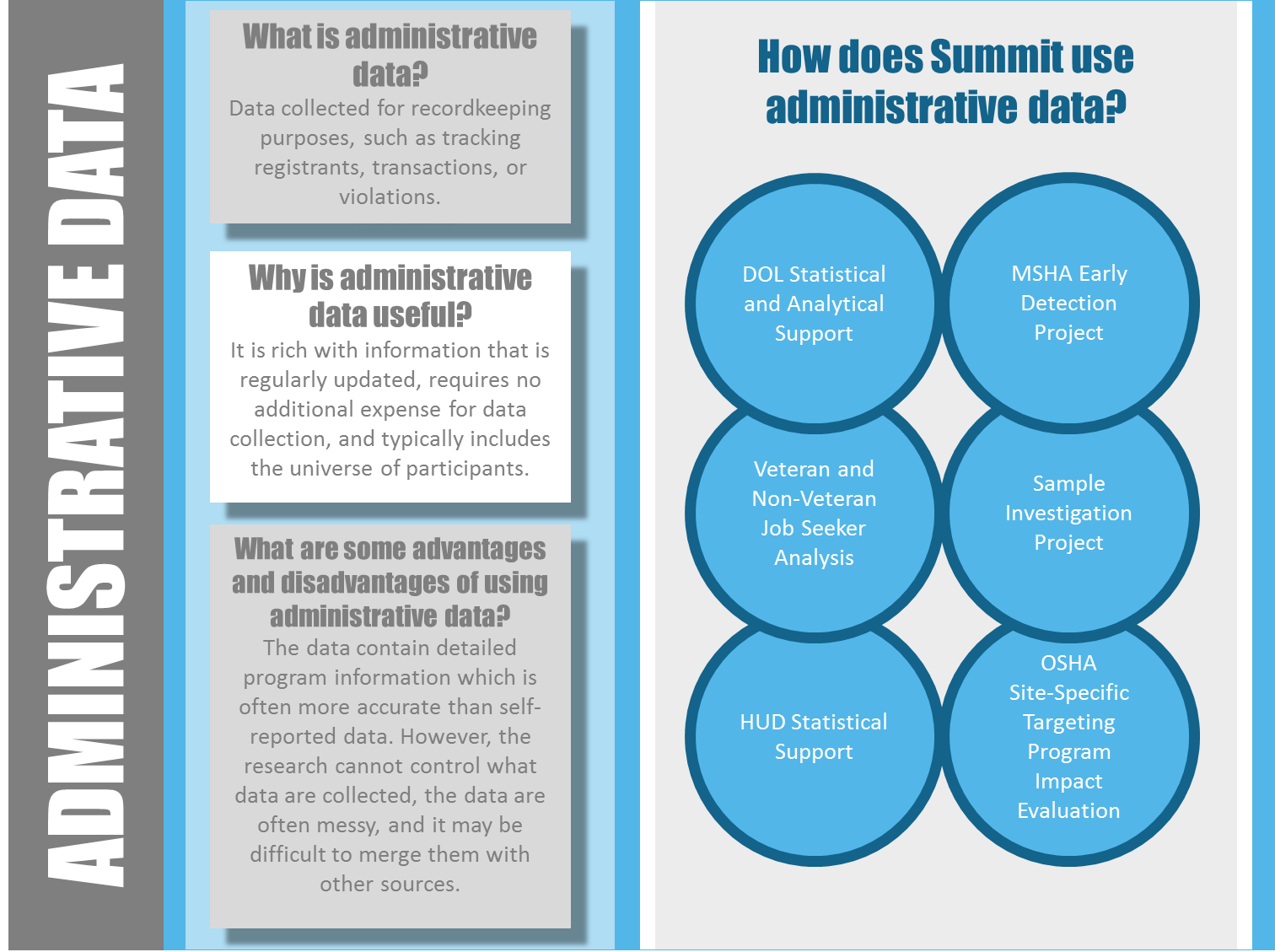 ADMINISTRATIVE DATA

What is administrative data?
Data collected for recordkeeping purposes, such as tracking registrants, transactions, or violations.

Why is administrative data useful?
It is rich with information that is regularly updated, requires no additional expense for data collection, and typically includes the universe of participants.

What are some advantages and disadvantages of using administrative data?
The data contain detailed program information which is often more accurate than self-reported data. However, the research cannot control what data are collected, the data are often messy, and it may be difficult to merge them with other sources.

How does Summit use administrative data?

DOL Statistical and Analytical Support

MSHA Early Detection Project

Veteran and Non-Veteran Job Seeker Analysis

Sample Investigation Project

HUD Statistical Support

OSHA Site-Specific Targeting Program Impact Evaluation